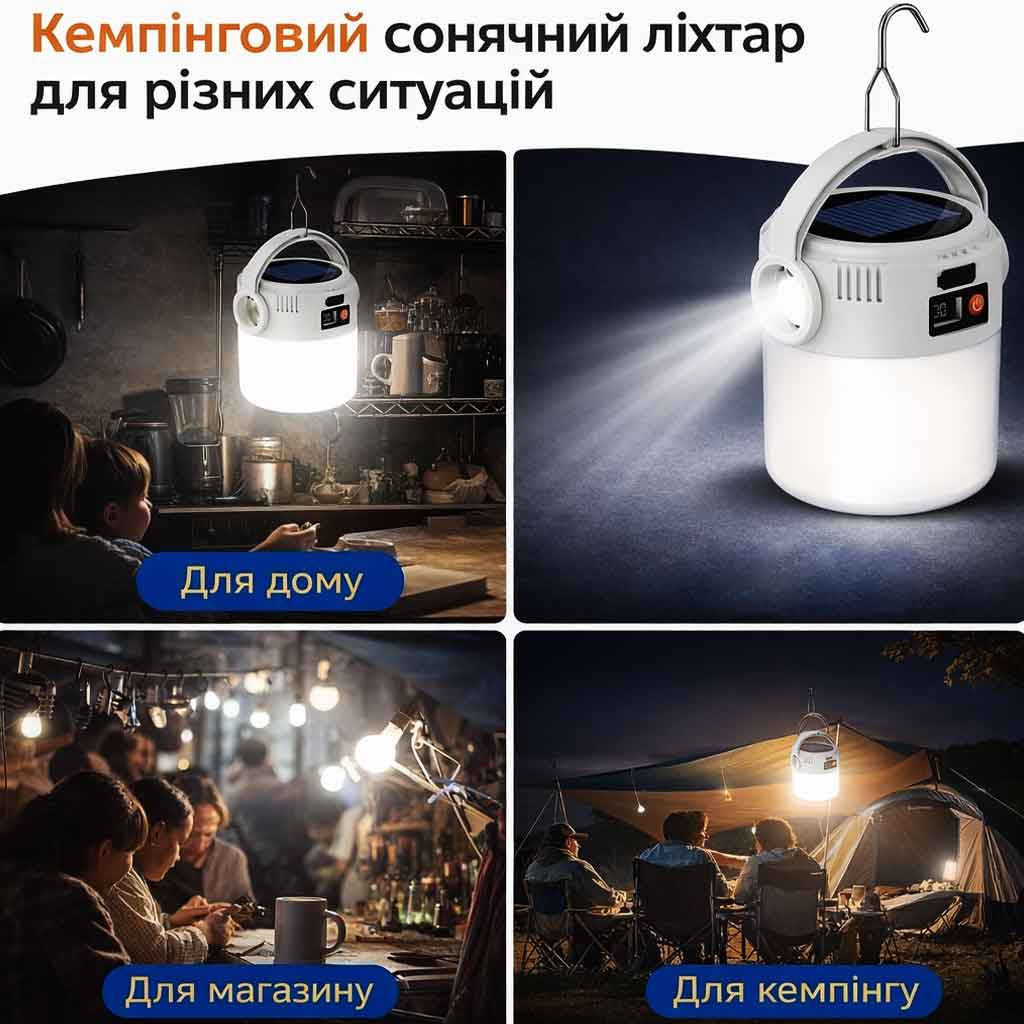 Кемпінговий сонячний ліхтар для різних ситуацій

Для дому

30

Для магазину

Для кемпінгу